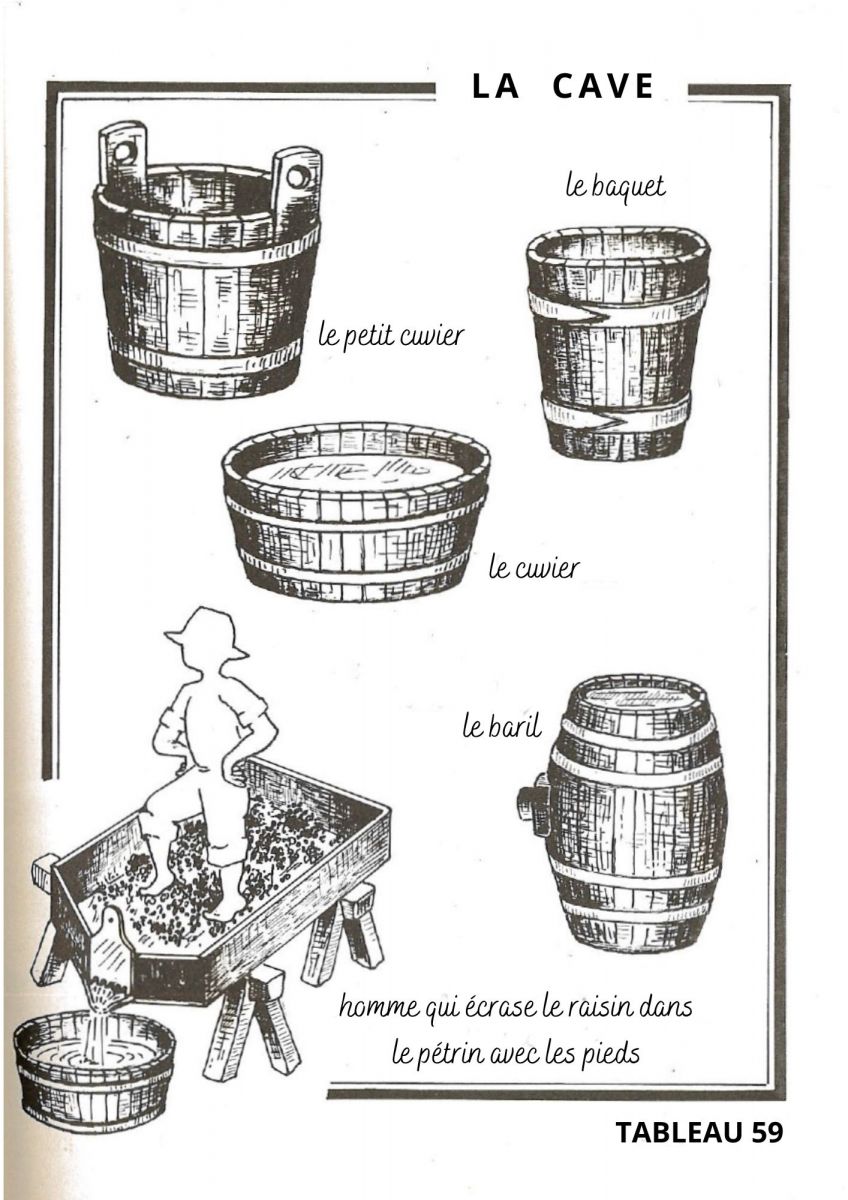 LA CAVE

le baquet

le petit cuvier

le cuvier

le baril

homme qui écrase le raisin dans le pétrin avec les pieds

TABLEAU 59